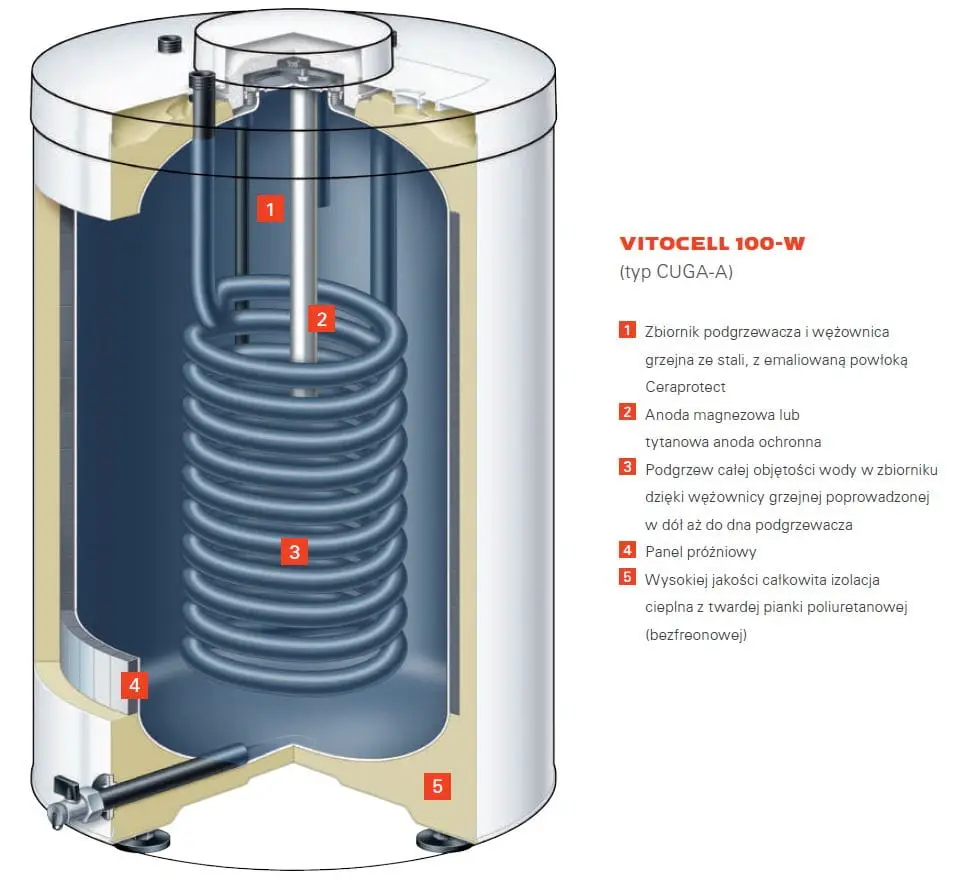 1

2

3

4

5

VITOCELL 100-W
(typ CUGA-A)

1 Zbiornik podgrzewacza i wężownica grzejna ze stali, z emaliowaną powłoką Ceraprotect

2 Anoda magnezowa lub tytanowa anoda ochronna

3 Podgrzew całej objętości wody w zbiorniku dzięki wężownicy grzejnej poprowadzonej w dół aż do dna podgrzewacza

4 Panel próżniowy

5 Wysokiej jakości całkowita izolacja cieplna z twardej pianki poliuretanowej (bezfreonowej)